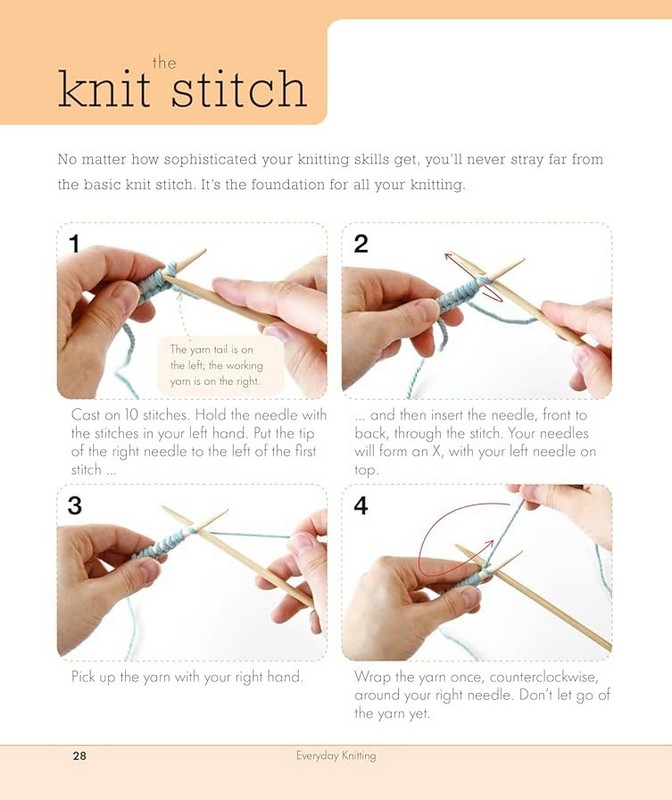 the
knit stitch

No matter how sophisticated your knitting skills get, you'll never stray far from the basic knit stitch. It's the foundation for all your knitting.

1

The yarn tail is on the left; the working yarn is on the right.

Cast on 10 stitches. Hold the needle with the stitches in your left hand. Put the tip of the right needle to the left of the first stitch ...

2

... and then insert the needle, front to back, through the stitch. Your needles will form an X, with your left needle on top.

3

Pick up the yarn with your right hand.

4

Wrap the yarn once, counterclockwise, around your right needle. Don't let go of the yarn yet.

28 Everyday Knitting